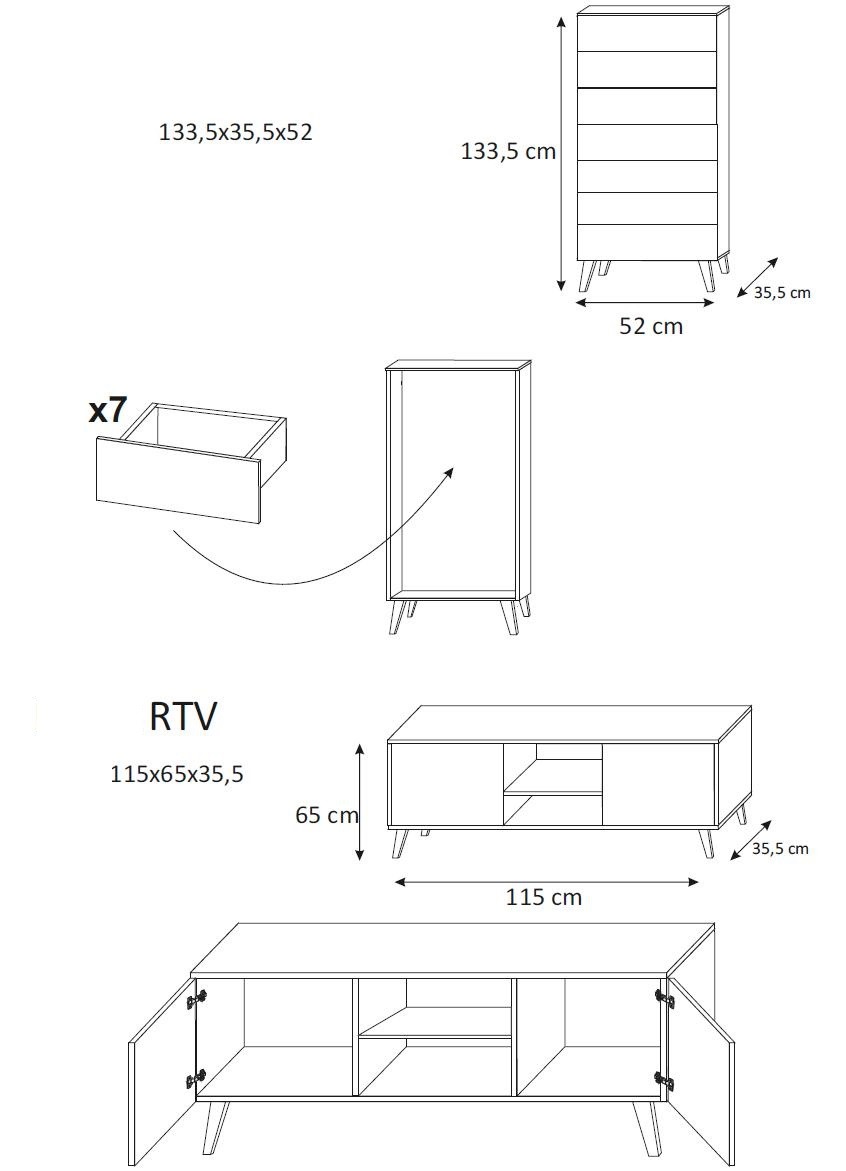 133,5x35,5x52

133,5 cm

35,5 cm

52 cm

x7

RTV

115x65x35,5

65 cm

35,5 cm

115 cm