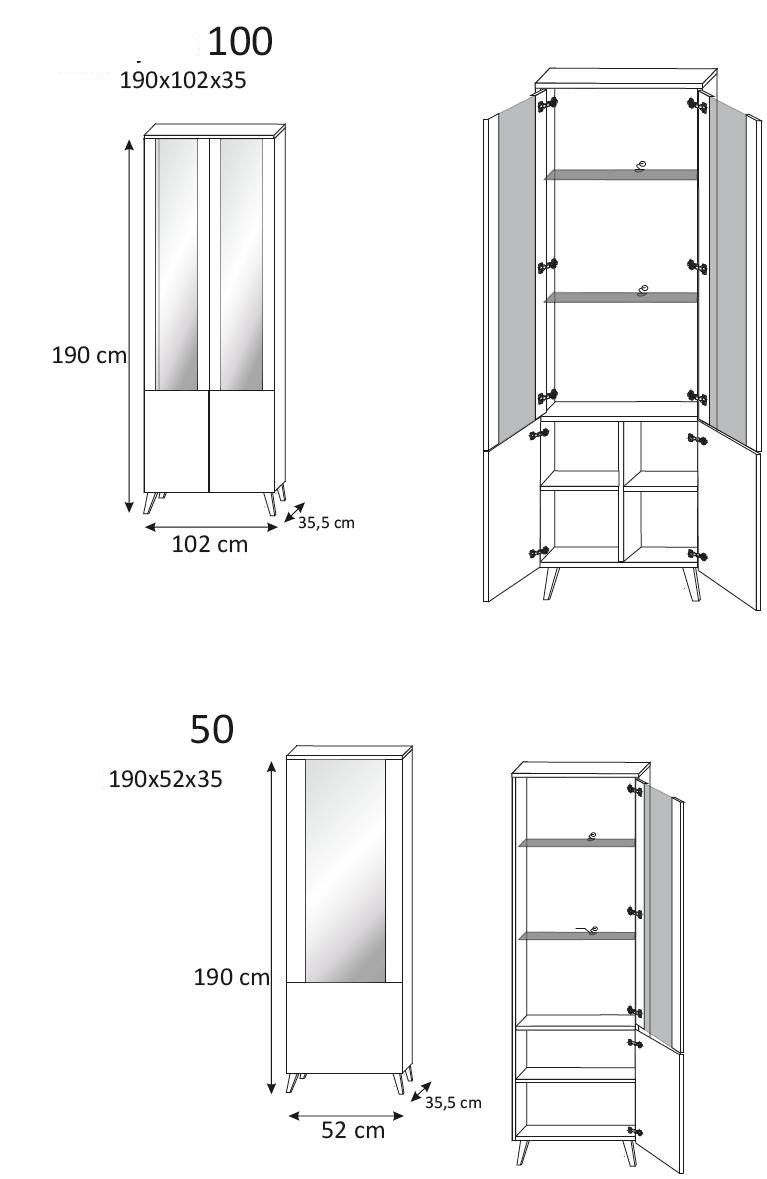 100
190x102x35

190 cm
102 cm
35,5 cm

50
190x52x35

190 cm
52 cm
35,5 cm